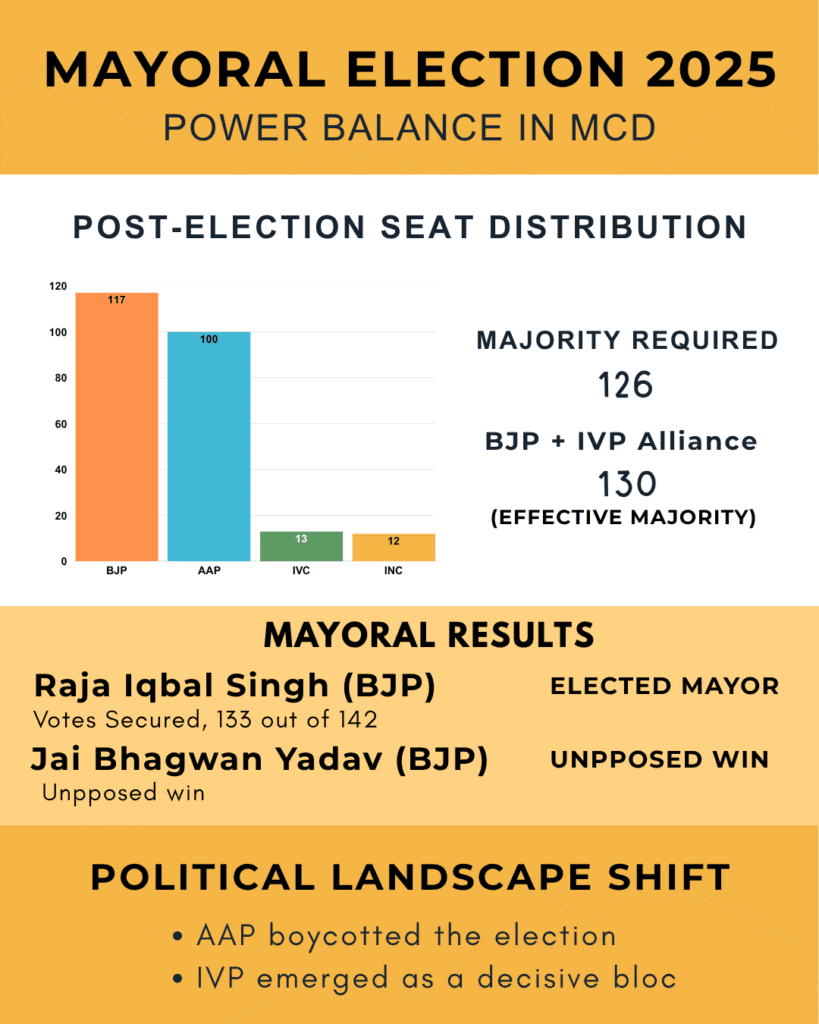 MAYORAL ELECTION 2025
POWER BALANCE IN MCD

POST-ELECTION SEAT DISTRIBUTION

120
100
80
60
40
20
0

117
100
13
12

BJP
AAP
IVC
INC

MAJORITY REQUIRED
126
BJP + IVP Alliance
130
(EFFECTIVE MAJORITY)

MAYORAL RESULTS

Raja Iqbal Singh (BJP)
Votes Secured, 133 out of 142
ELECTED MAYOR

Jai Bhagwan Yadav (BJP)
Unpposed win
UNPPOSED WIN

POLITICAL LANDSCAPE SHIFT

• AAP boycotted the election
• IVP emerged as a decisive bloc